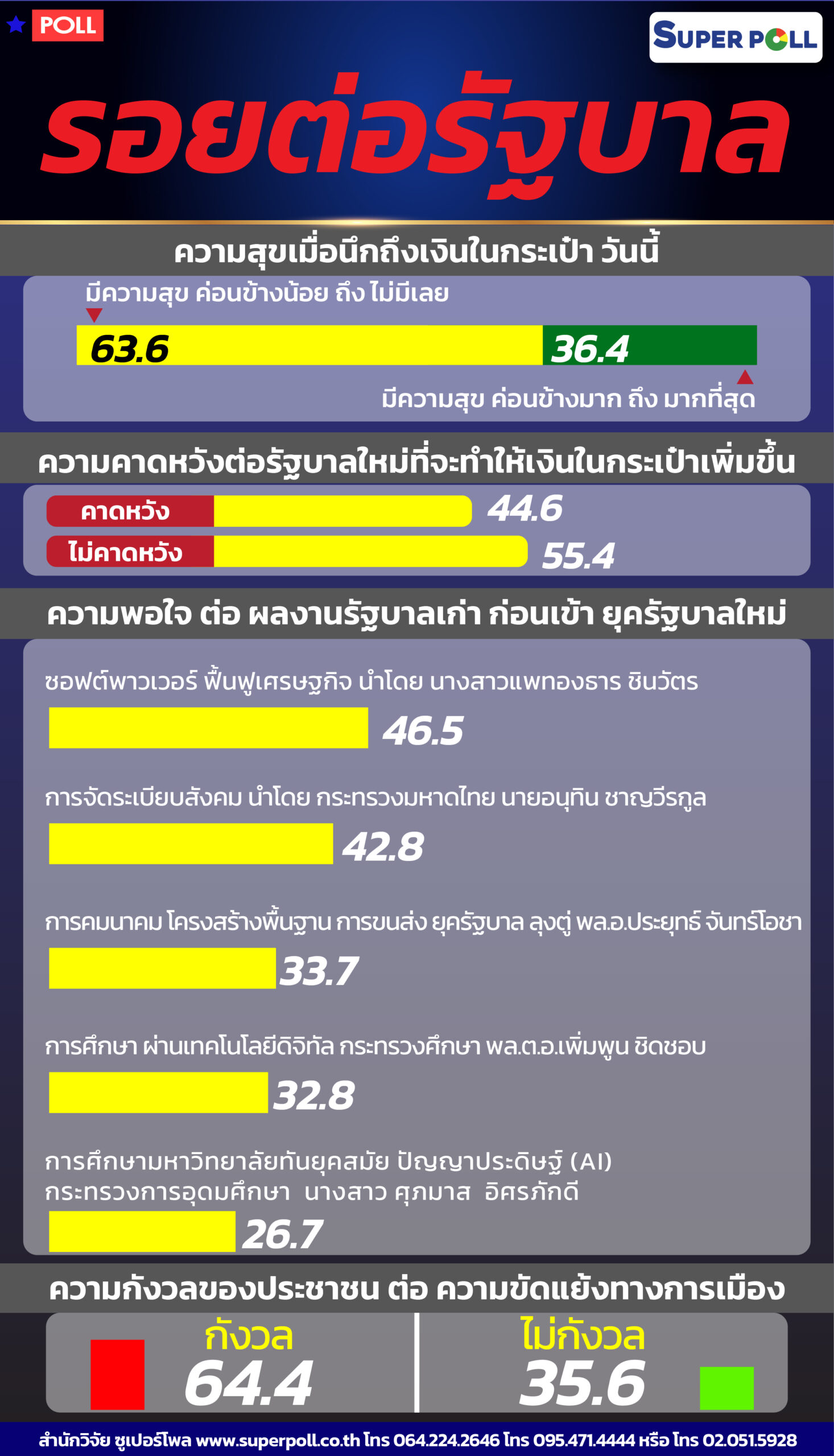 POLL

SUPER POLL

รอยต่อรัฐบาล

ความสุขเมื่อนึกถึงเงินในกระเป๋า วันนี้

มีความสุข ค่อนข้างน้อย ถึง ไม่มีเลย

63.6

36.4

มีความสุข ค่อนข้างมาก ถึง มากที่สุด

ความคาดหวังต่อรัฐบาลใหม่ที่จะทำให้เงินในกระเป๋าเพิ่มขึ้น

คาดหวัง 44.6

ไม่คาดหวัง 55.4

ความพอใจ ต่อ ผลงานรัฐบาลเก่า ก่อนเข้า ยุครัฐบาลใหม่

ซอฟต์พาวเวอร์ ฟื้นฟูเศรษฐกิจ นำโดย นางสาวแพทองธาร ชินวัตร

46.5

การจัดระเบียบสังคม นำโดย กระทรวงมหาดไทย นายอนุทิน ชาญวีรกูล

42.8

การคมนาคม โครงสร้างพื้นฐาน การขนส่ง ยุครัฐบาล ลุงตู่ พล.อ.ประยุทธ์ จันทร์โอชา

33.7

การศึกษา ผ่านเทคโนโลยีดิจิทัล กระทรวงศึกษา พล.ต.อ.เพิ่มพูน ชิดชอบ

32.8

การศึกษามหาวิทยาลัยทันยุคสมัย ปัญญาประดิษฐ์ (AI) กระทรวงการอุดมศึกษา นางสาว ศุภมาส อิศรภักดี

26.7

ความกังวลของประชาชน ต่อ ความขัดแย้งทางการเมือง

กังวล 64.4

ไม่กังวล 35.6

สำนักวิจัย ซูเปอร์โพล www.superpoll.co.th โทร 064.224.2646 โทร 095.471.4444 หรือ โทร 02.051.5928