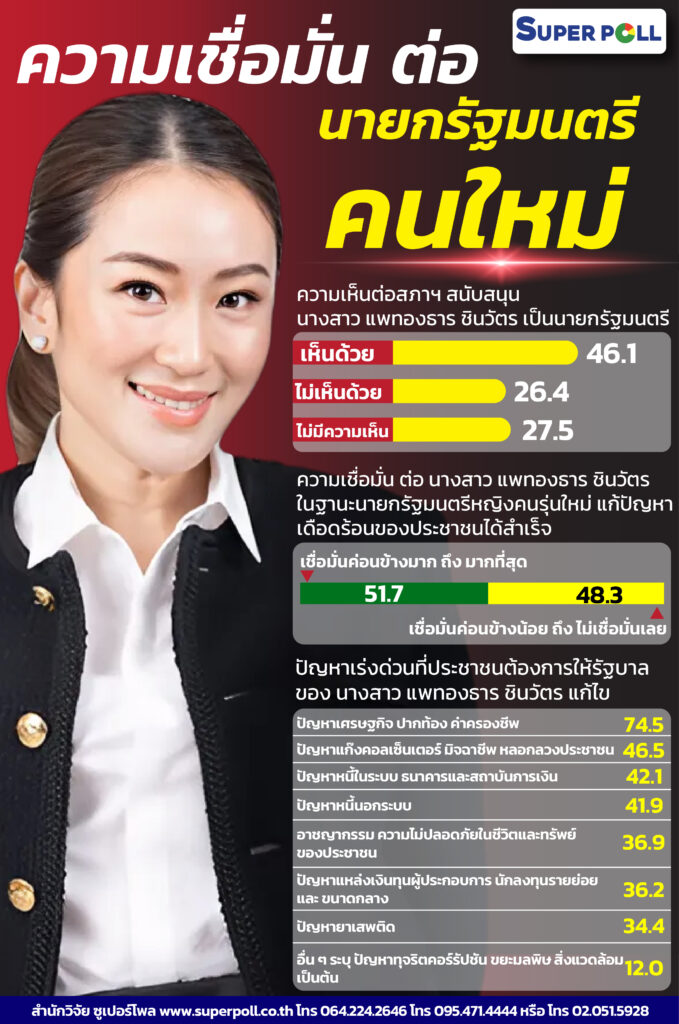 SUPER POLL

ความเชื่อมั่น ต่อ นายกรัฐมนตรี คนใหม่

ความเห็นต่อสภาฯ สนับสนุน นางสาว แพทองธาร ชินวัตร เป็นนายกรัฐมนตรี

| | |
|---|---|
| เห็นด้วย | 46.1 |
| ไม่เห็นด้วย | 26.4 |
| ไม่มีความเห็น | 27.5 |

ความเชื่อมั่น ต่อ นางสาว แพทองธาร ชินวัตร ในฐานะนายกรัฐมนตรีหญิงคนรุ่นใหม่ แก้ปัญหาเดือดร้อนของประชาชนได้สำเร็จ

เชื่อมั่นค่อนข้างมาก ถึง มากที่สุด

51.7

48.3

เชื่อมั่นค่อนข้างน้อย ถึง ไม่เชื่อมั่นเลย

ปัญหาเร่งด่วนที่ประชาชนต้องการให้รัฐบาล ของ นางสาว แพทองธาร ชินวัตร แก้ไข

| | |
|---|---|
| ปัญหาเศรษฐกิจ ปากท้อง ค่าครองชีพ | 74.5 |
| ปัญหาแก๊งคอลเซ็นเตอร์ มิจฉาชีพ หลอกลวงประชาชน | 46.5 |
| ปัญหาหนี้ในระบบ ธนาคารและสถาบันการเงิน | 42.1 |
| ปัญหาหนี้นอกระบบ | 41.9 |
| อาชญากรรม ความไม่ปลอดภัยในชีวิตและทรัพย์ของประชาชน | 36.9 |
| ปัญหาแหล่งเงินทุนผู้ประกอบการ นักลงทุนรายย่อย และ ขนาดกลาง | 36.2 |
| ปัญหายาเสพติด | 34.4 |
| อื่น ๆ ระบุ ปัญหาทุจริตคอร์รัปชัน ขยะมลพิษ สิ่งแวดล้อม เป็นต้น | 12.0 |

สำนักวิจัย ซูเปอร์โพล www.superpoll.co.th โทร 064.224.2646 โทร 095.471.4444 หรือ โทร 02.051.5928