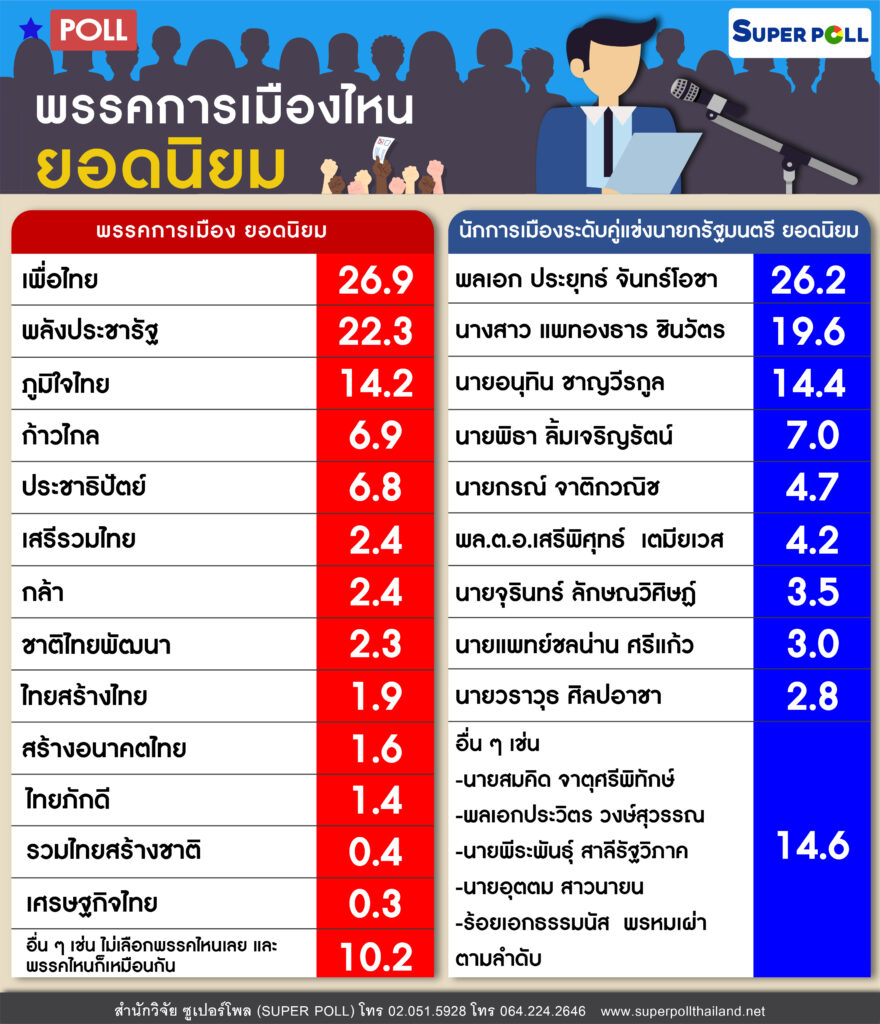 POLL

SUPER POLL

พรรคการเมืองไหน ยอดนิยม

| พรรคการเมือง ยอดนิยม | |
|---|---|
| เพื่อไทย | 26.9 |
| พลังประชารัฐ | 22.3 |
| ภูมิใจไทย | 14.2 |
| ก้าวไกล | 6.9 |
| ประชาธิปัตย์ | 6.8 |
| เสรีรวมไทย | 2.4 |
| กล้า | 2.4 |
| ชาติไทยพัฒนา | 2.3 |
| ไทยสร้างไทย | 1.9 |
| สร้างอนาคตไทย | 1.6 |
| ไทยภักดี | 1.4 |
| รวมไทยสร้างชาติ | 0.4 |
| เศรษฐกิจไทย | 0.3 |
| อื่น ๆ เช่น ไม่เลือกพรรคไหนเลย และ พรรคไหนก็เหมือนกัน | 10.2 |

| นักการเมืองระดับคู่แข่งนายกรัฐมนตรี ยอดนิยม | |
|---|---|
| พลเอก ประยุทธ์ จันทร์โอชา | 26.2 |
| นางสาว แพทองธาร ชินวัตร | 19.6 |
| นายอนุทิน ชาญวีรกูล | 14.4 |
| นายพิธา ลิ้มเจริญรัตน์ | 7.0 |
| นายกรณ์ จาติกวณิช | 4.7 |
| พล.ต.อ.เสรีพิศุทธ์ เตมียเวส | 4.2 |
| นายจุรินทร์ ลักษณวิศิษฏ์ | 3.5 |
| นายแพทย์ชลน่าน ศรีแก้ว | 3.0 |
| นายวราวุธ ศิลปอาชา | 2.8 |
| อื่น ๆ เช่น -นายสมคิด จาตุศรีพิทักษ์ -พลเอกประวิตร วงษ์สุวรรณ -นายพีระพันธุ์ สาลีรัฐวิภาค -นายอุตตม สาวนายน -ร้อยเอกธรรมนัส พรหมเผ่า ตามลำดับ | 14.6 |

สำนักวิจัย ซูเปอร์โพล (SUPER POLL) โทร 02.051.5928 โทร 064.224.2646 www.superpollthailand.net