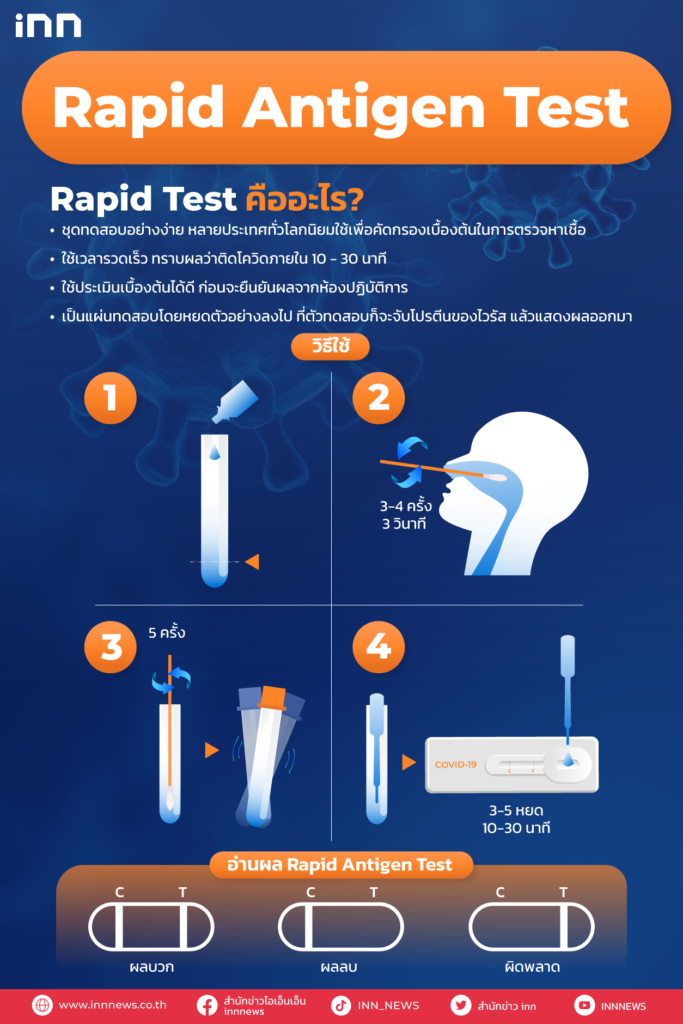 inn

Rapid Antigen Test

Rapid Test คืออะไร?

• ชุดทดสอบอย่างง่าย หลายประเทศทั่วโลกนิยมใช้เพื่อคัดกรองเบื้องต้นในการตรวจหาเชื้อ
• ใช้เวลารวดเร็ว ทราบผลว่าติดโควิดภายใน 10 - 30 นาที
• ใช้ประเมินเบื้องต้นได้ดี ก่อนจะยืนยันผลจากห้องปฏิบัติการ
• เป็นแผ่นทดสอบโดยหยดตัวอย่างลงไป ที่ตัวทดสอบก็จะจับโปรตีนของไวรัส แล้วแสดงผลออกมา

วิธีใช้

1

2

3-4 ครั้ง
3 วินาที

3

5 ครั้ง

4

COVID-19

3-5 หยด
10-30 นาที

อ่านผล Rapid Antigen Test

C T
ผลบวก

C T
ผลลบ

C T
ผิดพลาด

www.innnews.co.th สำนักข่าวไอเอ็นเอ็น innnews INN_NEWS สำนักข่าว inn INNNEWS